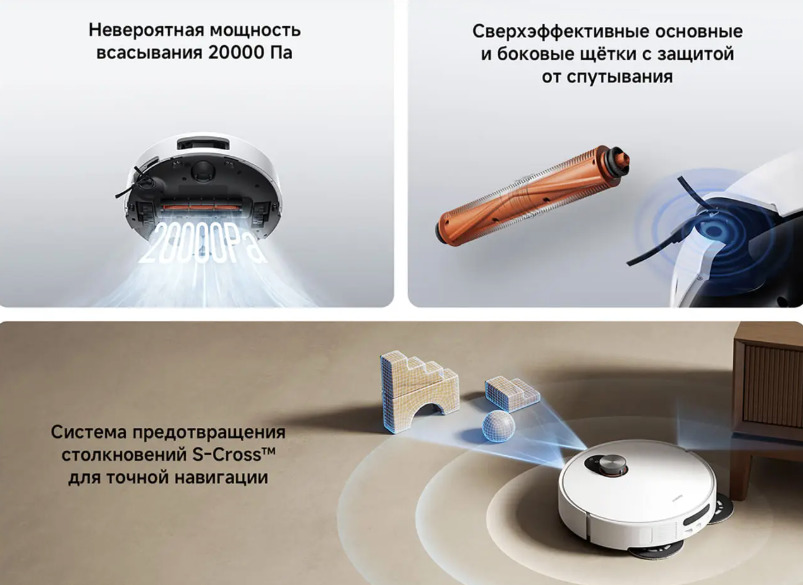 Невероятная мощность всасывания 20000 Па

20000Pa

Сверхэффективные основные и боковые щётки с защитой от спутывания

Система предотвращения столкновений S-Cross™ для точной навигации